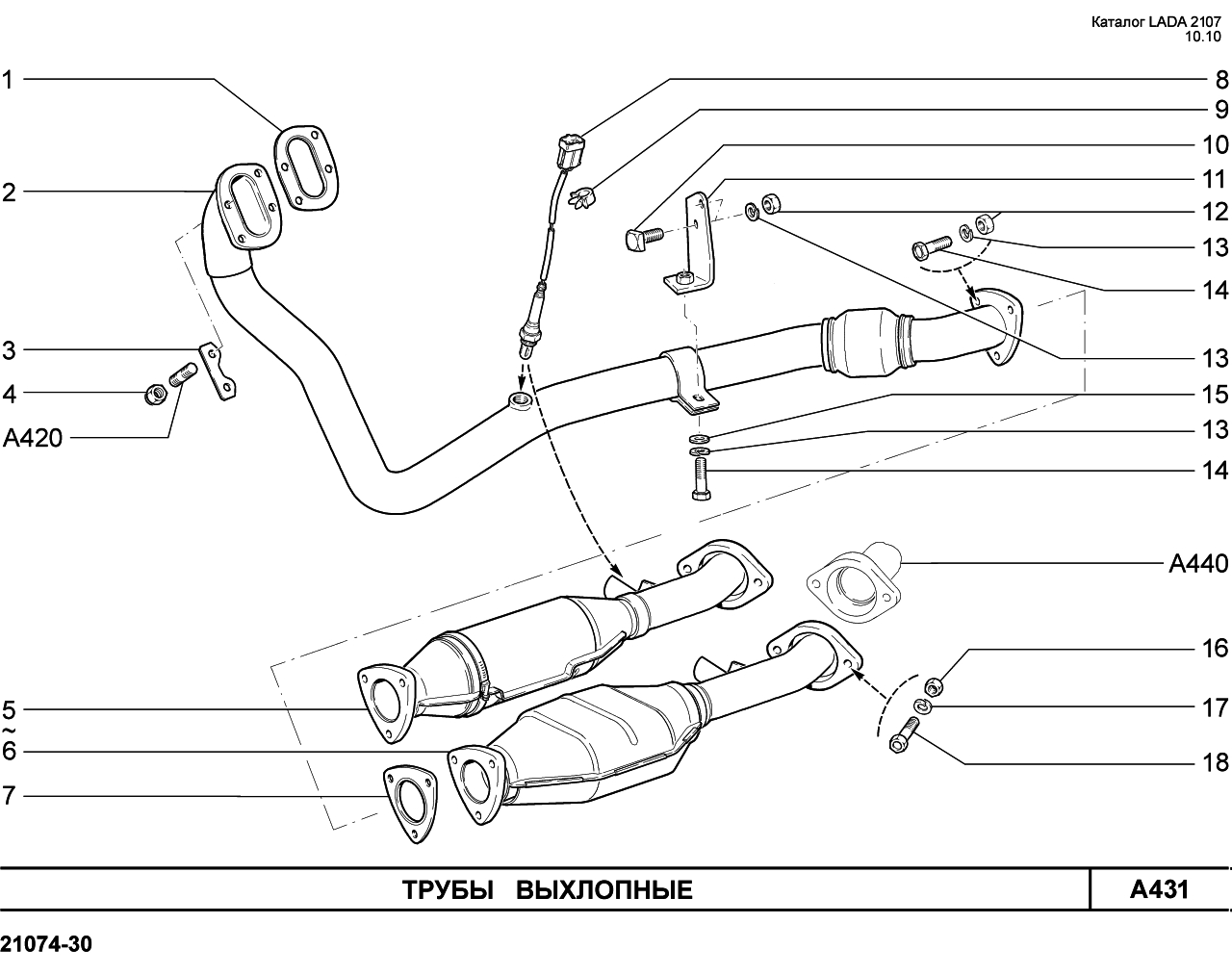 Каталог LADA 2107
10.10

1
2
3
4
A420
5
~
6
7

8
9
10
11
12
13
14
13
15
13
14
A440
16
17
18

ТРУБЫ ВЫХЛОПНЫЕ

A431

21074-30